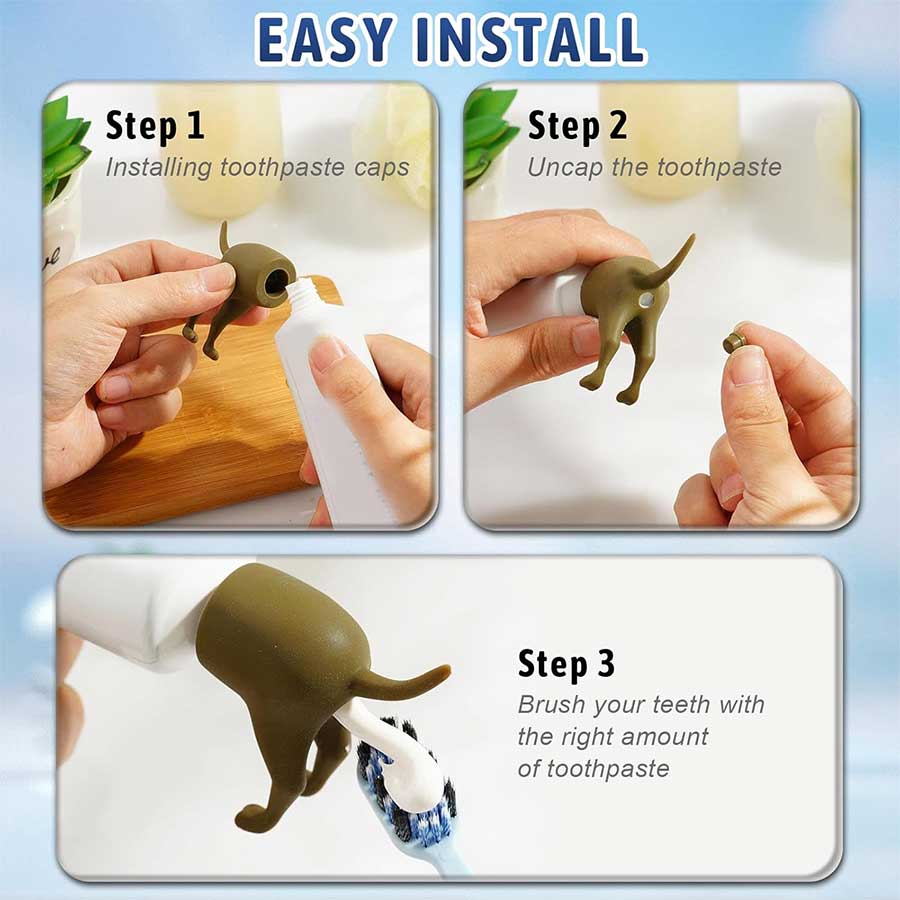 EASY INSTALL

Step 1
Installing toothpaste caps

Step 2
Uncap the toothpaste

Step 3
Brush your teeth with the right amount of toothpaste